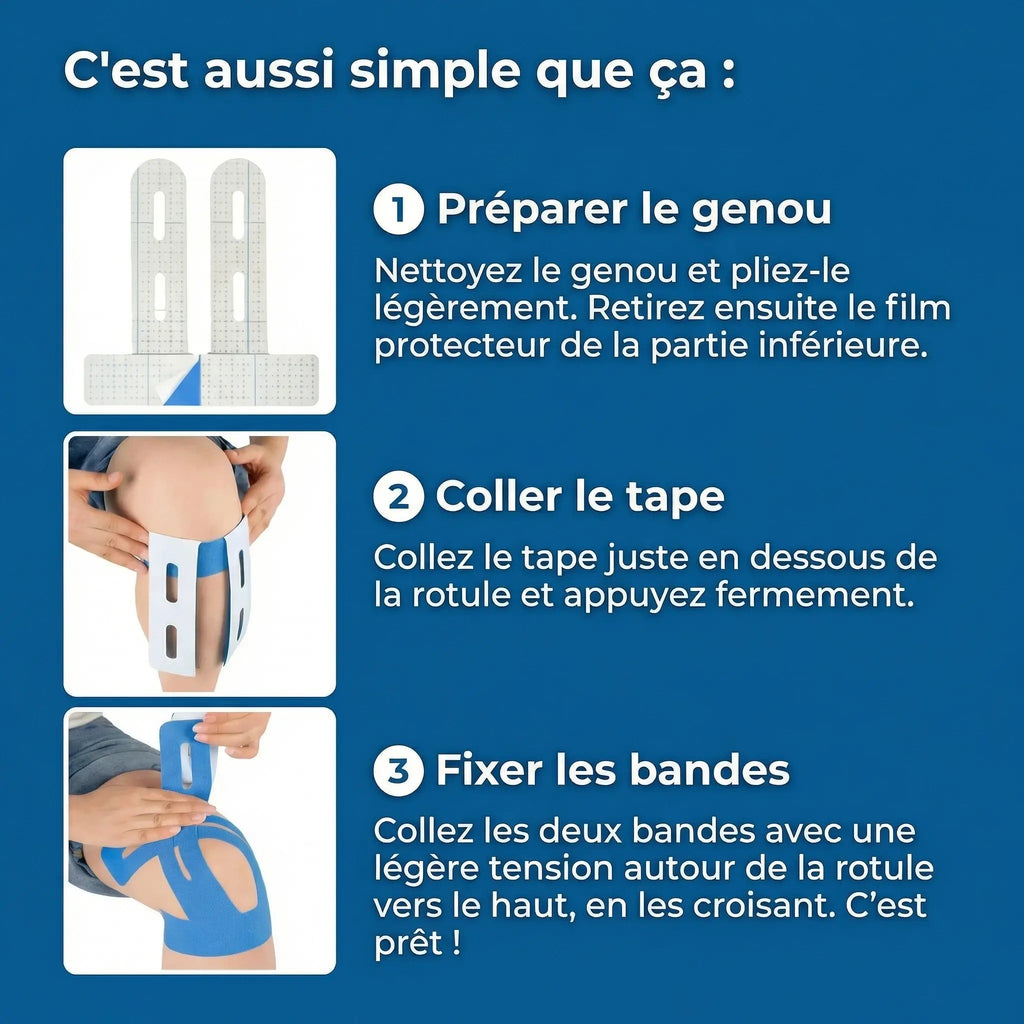 C'est aussi simple que ça :

1 Préparer le genou

Nettoyez le genou et pliez-le légèrement. Retirez ensuite le film protecteur de la partie inférieure.

2 Coller le tape

Collez le tape juste en dessous de la rotule et appuyez fermement.

3 Fixer les bandes

Collez les deux bandes avec une légère tension autour de la rotule vers le haut, en les croisant. C’est prêt !